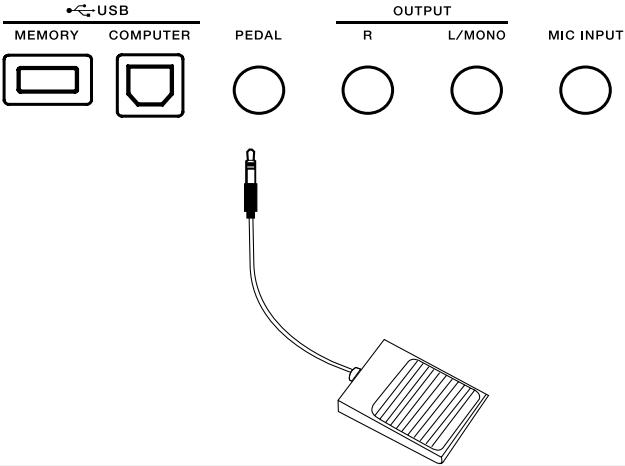 USB
MEMORY COMPUTER

PEDAL

OUTPUT
R L/MONO

MIC INPUT