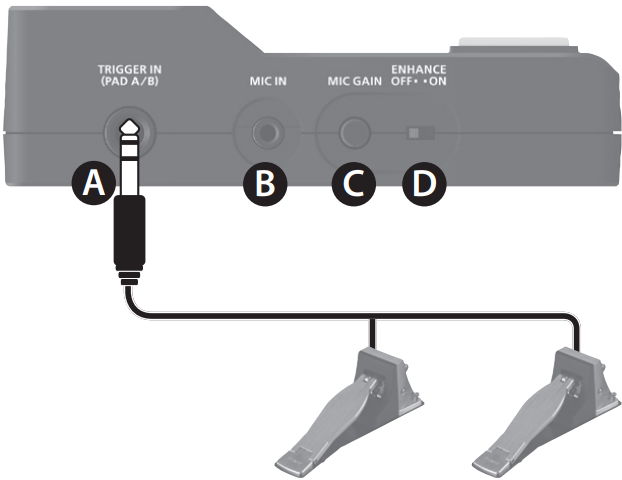 TRIGGER IN
(PAD A/B)

MIC IN

MIC GAIN

ENHANCE
OFF• •ON

A

B

C

D