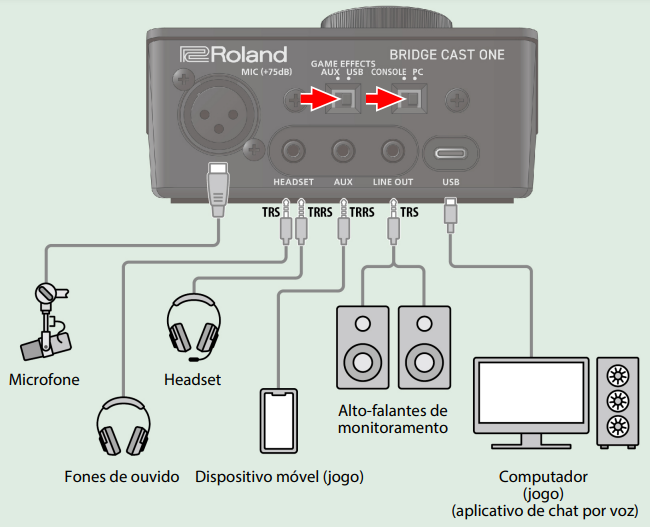 Roland
BRIDGE CAST ONE
MIC (+75dB)
GAME EFFECTS
AUX USB
CONSOLE PC
HEADSET
AUX
LINE OUT
USB
TRS
TRRS
TRRS
TRS
Microfone
Headset
Fones de ouvido
Dispositivo móvel (jogo)
Alto-falantes de monitoramento
Computador
(jogo)
(aplicativo de chat por voz)